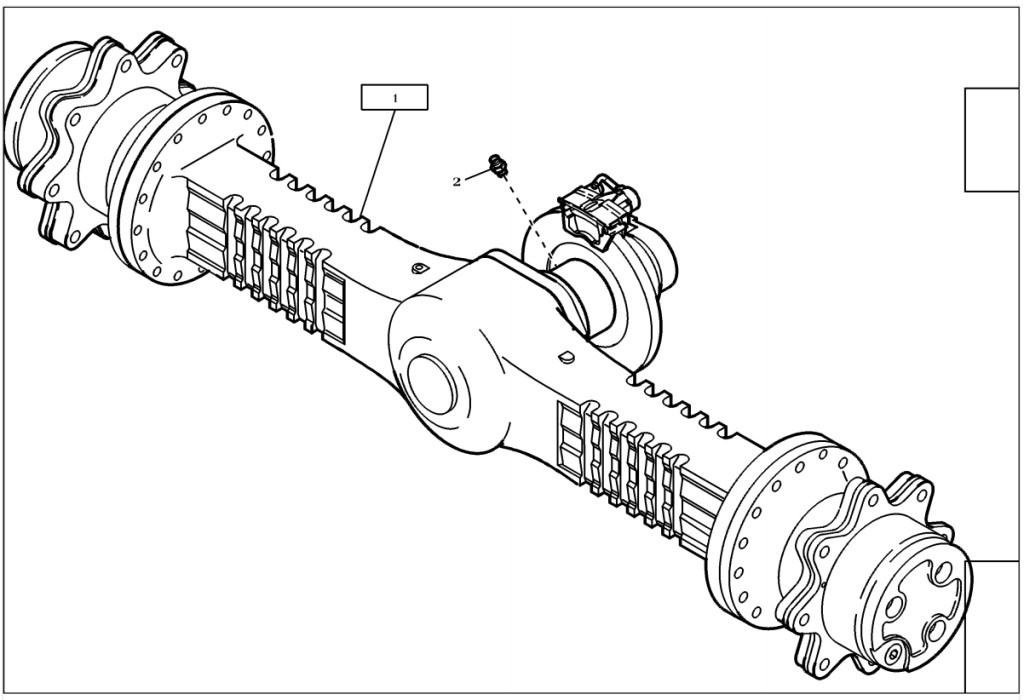 1

2