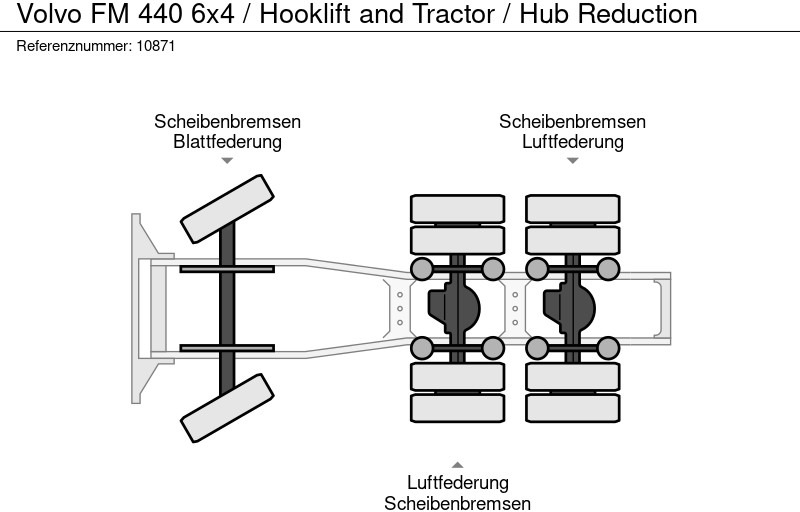 Volvo FM 440 6x4 / Hooklift and Tractor / Hub Reduction

Referenznummer: 10871

Scheibenbremsen
Blattfederung

Scheibenbremsen
Luftfederung

Luftfederung
Scheibenbremsen