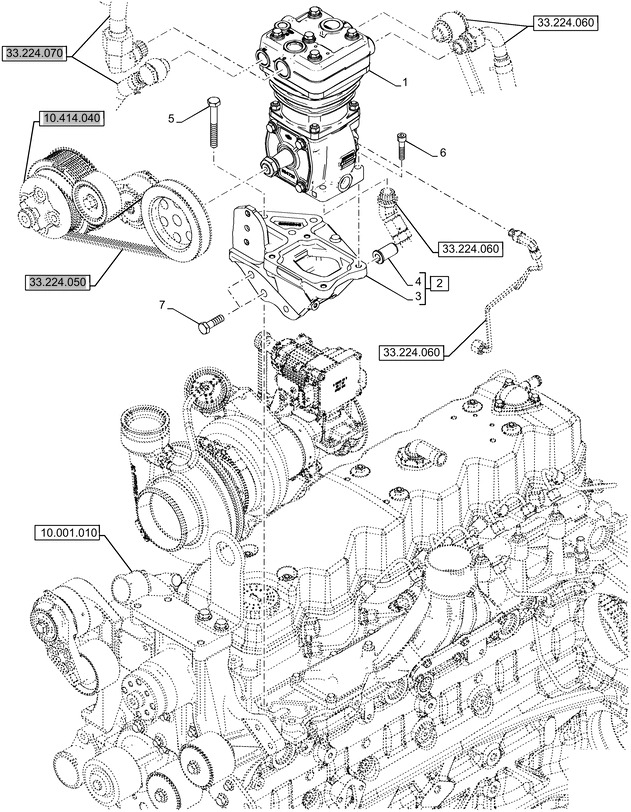 33.224.070
33.224.060
1
10.414.040
5
6
33.224.060
33.224.050
4
2
3
7
33.224.060
10.001.010