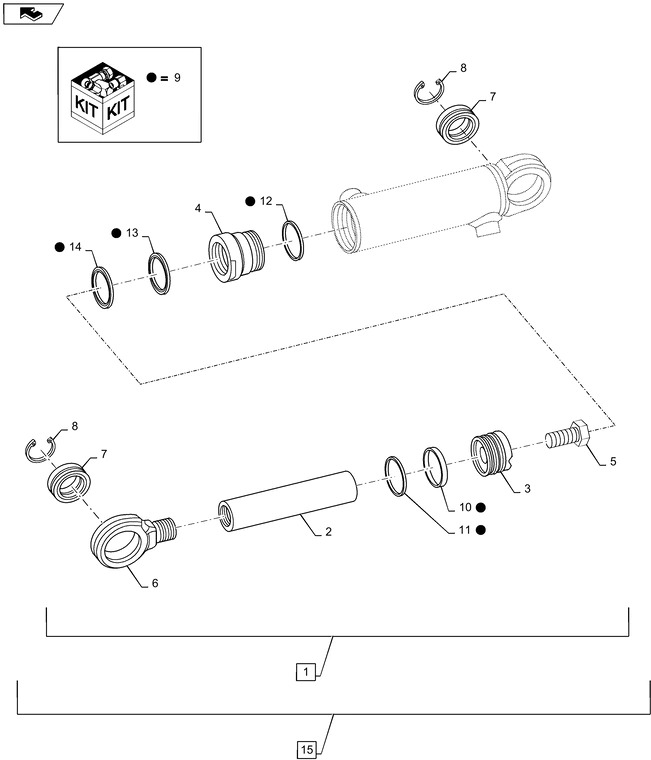 KIT KIT
● = 9

8
7
4
● 12
● 13
● 14
8
7
5
3
10 ●
11 ●
2
6
1
15